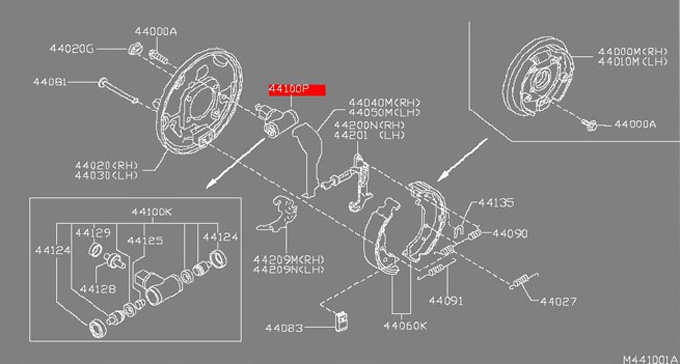 44000A
44020G
44081
44020(RH)
44030(LH)
44100P
44040M(RH)
44050M(LH)
44200N(RH)
44201 (LH)
44000M(RH)
44010M(LH)
44000A
44100K
44129
44125
44124
44124
44128
44209M(RH)
44209N(LH)
44135
44090
44091
44027
44083
44060K
M441001A